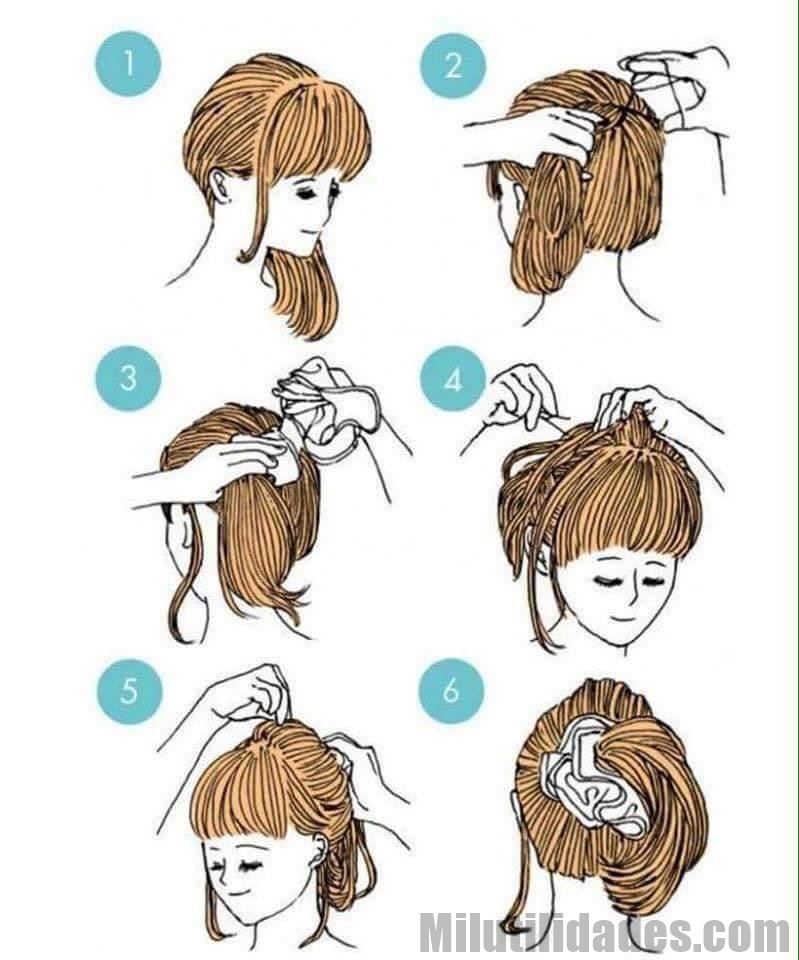 1
2
3
4
5
6
Milutilidades.com