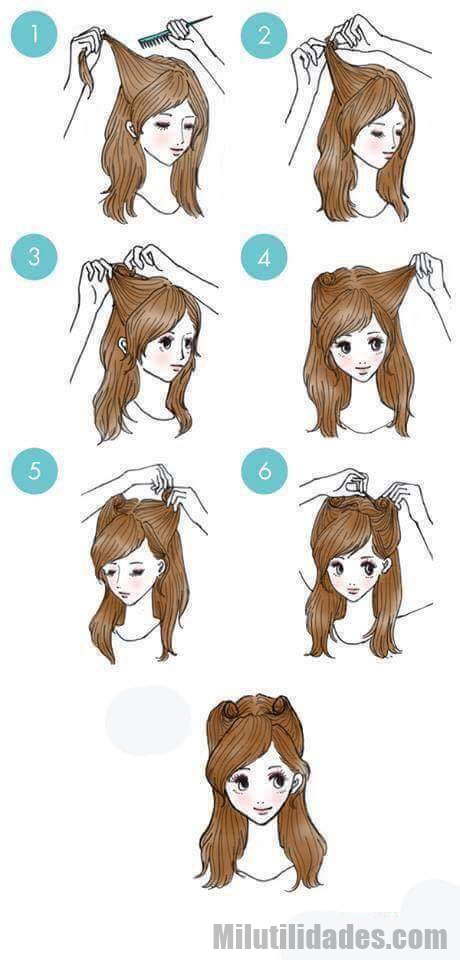 1
2
3
4
5
6
Milutilidades.com