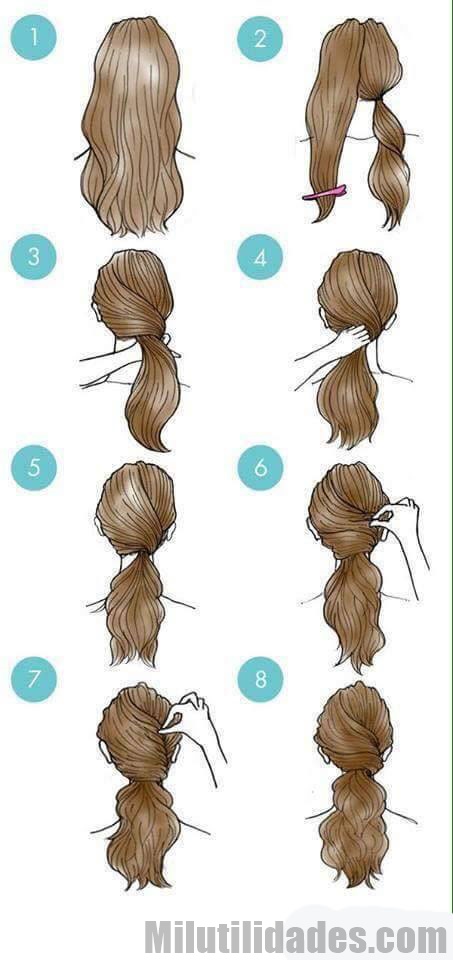 1
2
3
4
5
6
7
8
Milutilidades.com