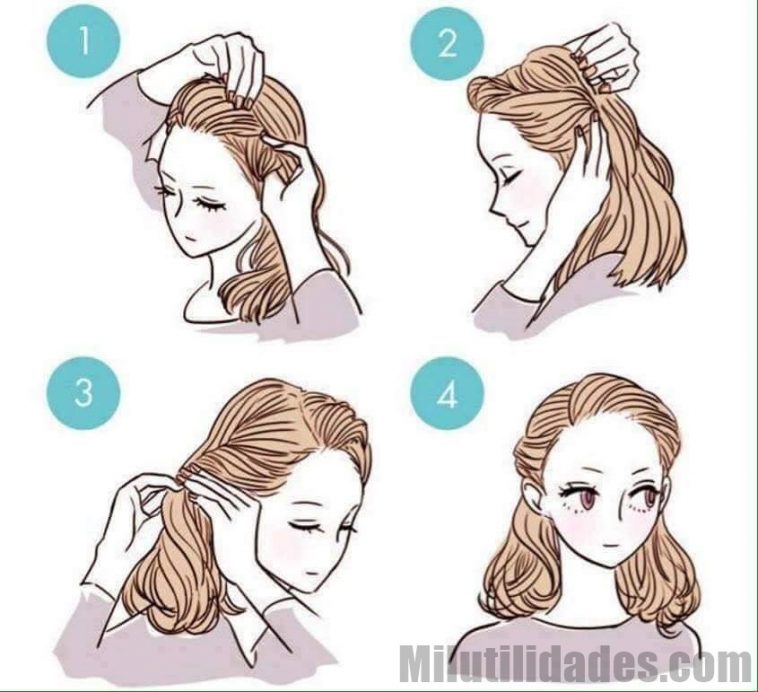 1
2
3
4
Milutilidades.com