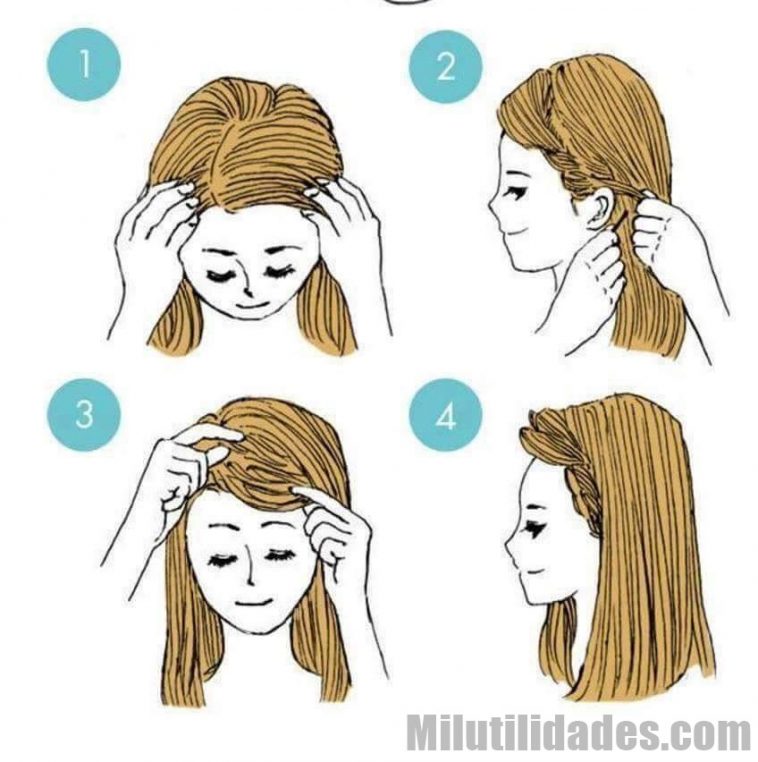 1

2

3

4

Milutilidades.com