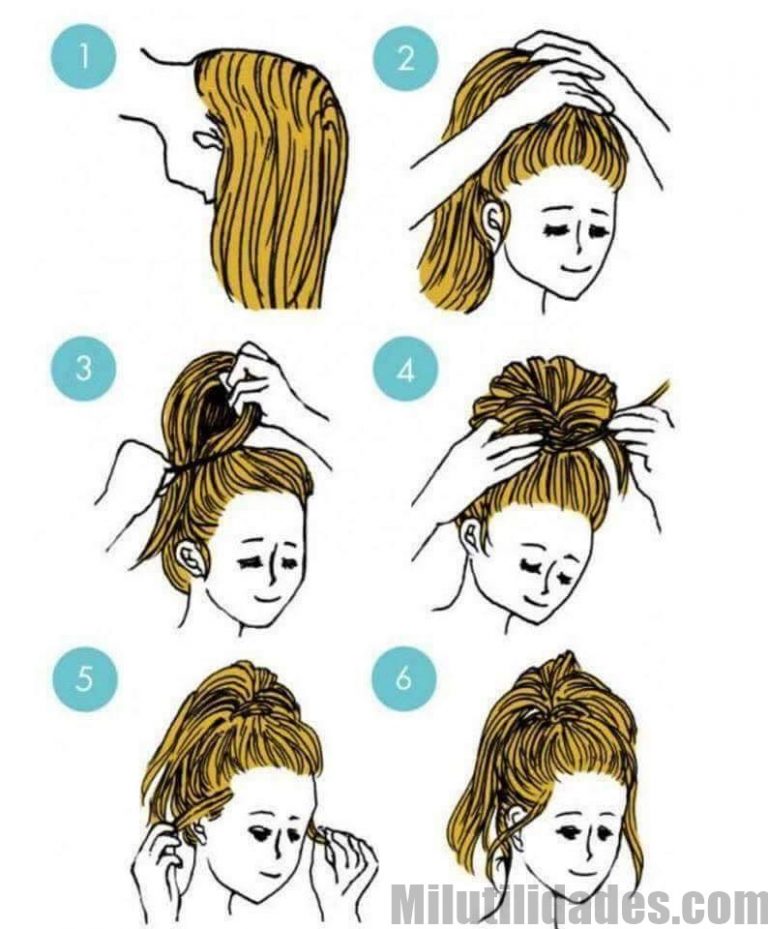 1
2
3
4
5
6
Milutilidades.com