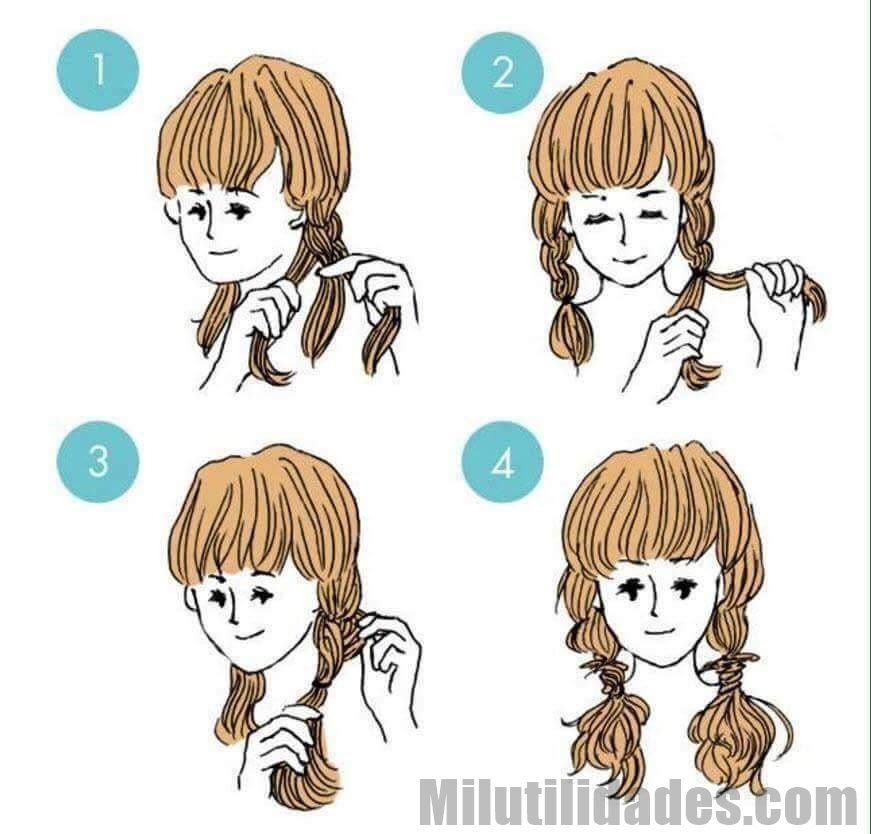 1
2
3
4
Milutilidades.com