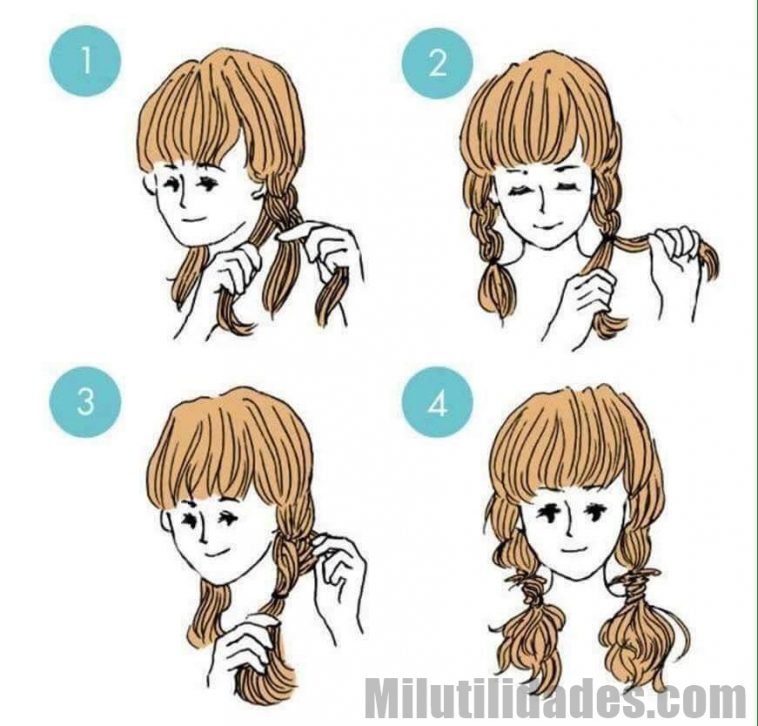 1
2
3
4
Milutilidades.com