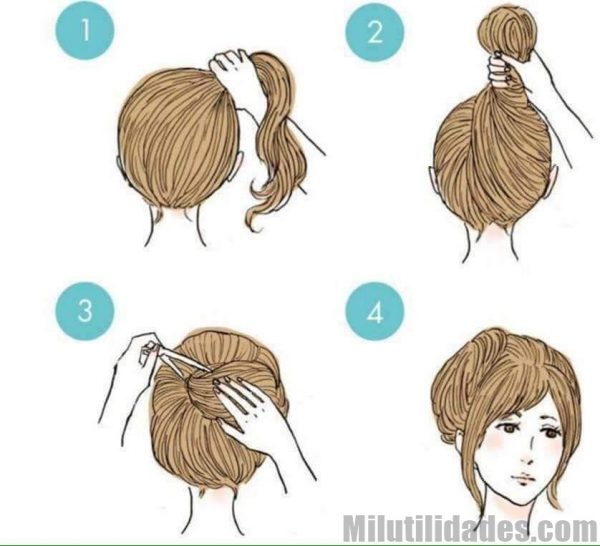 1
2
3
4
Milutilidades.com